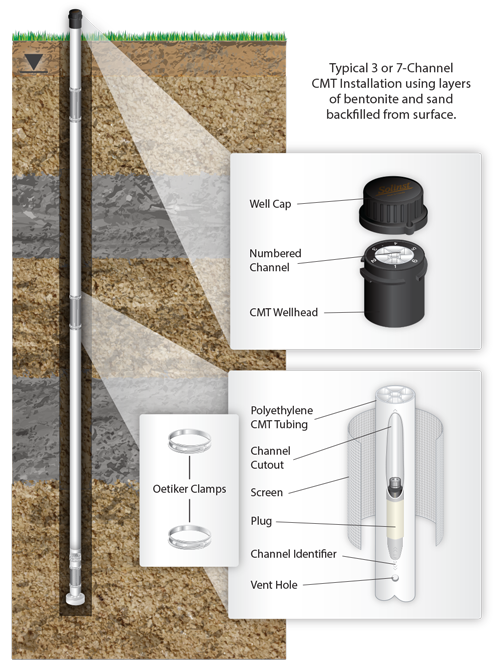 Typical 3 or 7-Channel CMT Installation using layers of bentonite and sand backfilled from surface.

Well Cap

Solinst

Numbered Channel

CMT Wellhead

Polyethylene CMT Tubing

Channel Cutout

Screen

Plug

Channel Identifier

Vent Hole

Oetiker Clamps